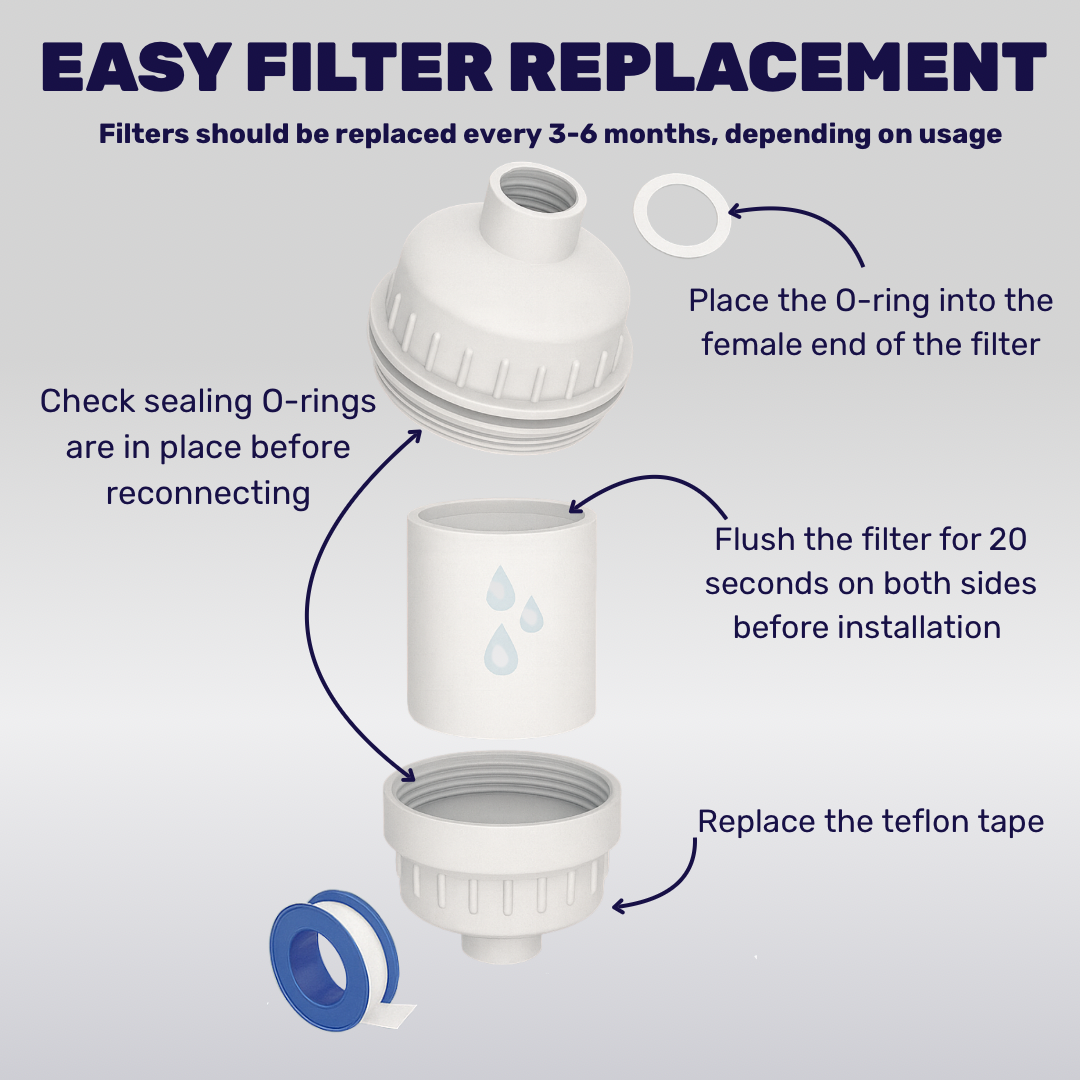 EASY FILTER REPLACEMENT

Filters should be replaced every 3-6 months, depending on usage

Place the O-ring into the female end of the filter

Check sealing O-rings are in place before reconnecting

Flush the filter for 20 seconds on both sides before installation

Replace the teflon tape