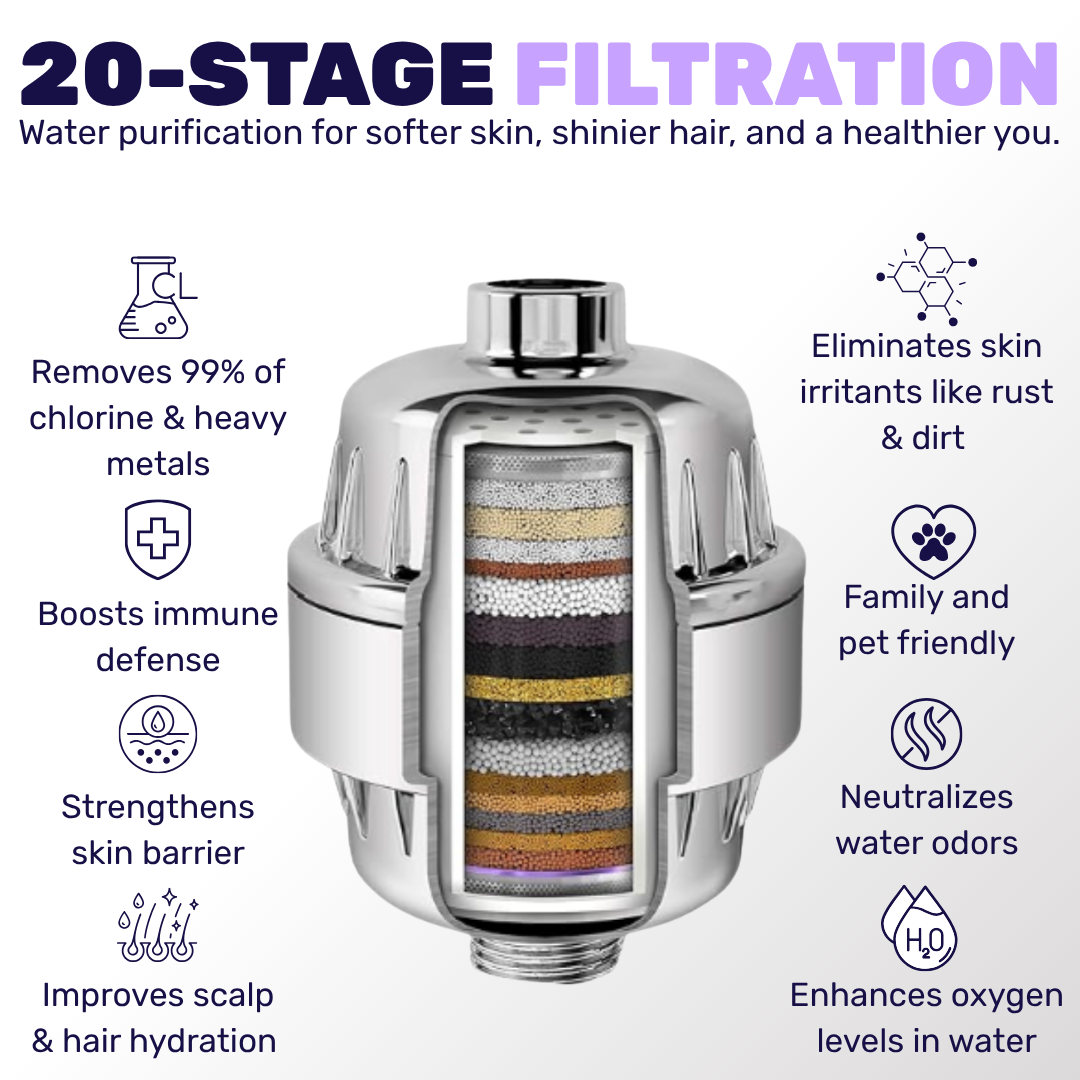 20-STAGE FILTRATION
Water purification for softer skin, shinier hair, and a healthier you.

CL
Removes 99% of chlorine & heavy metals

Boosts immune defense

Strengthens skin barrier

Improves scalp & hair hydration

Eliminates skin irritants like rust & dirt

Family and pet friendly

Neutralizes water odors

$H_2O$
Enhances oxygen levels in water